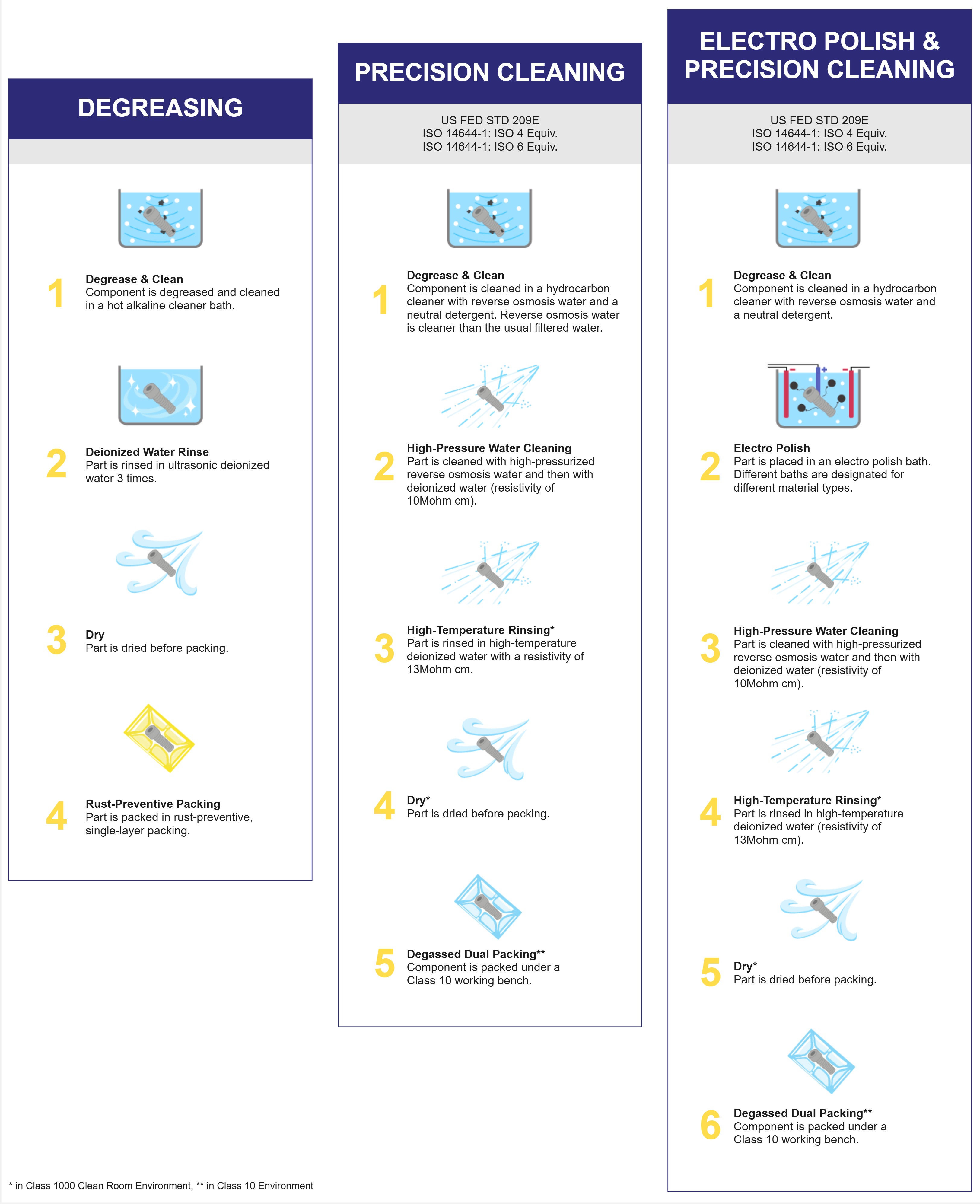 DEGREASING

1 Degrease & Clean
Component is degreased and cleaned in a hot alkaline cleaner bath.

2 Deionized Water Rinse
Part is rinsed in ultrasonic deionized water 3 times.

3 Dry
Part is dried before packing.

4 Rust-Preventive Packing
Part is packed in rust-preventive, single-layer packing.

PRECISION CLEANING

US FED STD 209E
ISO 14644-1: ISO 4 Equiv.
ISO 14644-1: ISO 6 Equiv.

1 Degrease & Clean
Component is cleaned in a hydrocarbon cleaner with reverse osmosis water and a neutral detergent. Reverse osmosis water is cleaner than the usual filtered water.

2 High-Pressure Water Cleaning
Part is cleaned with high-pressurized reverse osmosis water and then with deionized water (resistivity of 10Mohm cm).

3 High-Temperature Rinsing*
Part is rinsed in high-temperature deionized water with a resistivity of 13Mohm cm.

4 Dry*
Part is dried before packing.

5 Degassed Dual Packing**
Component is packed under a Class 10 working bench.

ELECTRO POLISH & PRECISION CLEANING

US FED STD 209E
ISO 14644-1: ISO 4 Equiv.
ISO 14644-1: ISO 6 Equiv.

1 Degrease & Clean
Component is cleaned in a hydrocarbon cleaner with reverse osmosis water and a neutral detergent.

2 Electro Polish
Part is placed in an electro polish bath. Different baths are designated for different material types.

3 High-Pressure Water Cleaning
Part is cleaned with high-pressurized reverse osmosis water and then with deionized water (resistivity of 10Mohm cm).

4 High-Temperature Rinsing*
Part is rinsed in high-temperature deionized water (resistivity of 13Mohm cm).

5 Dry*
Part is dried before packing.

6 Degassed Dual Packing**
Component is packed under a Class 10 working bench.

* in Class 1000 Clean Room Environment, ** in Class 10 Environment